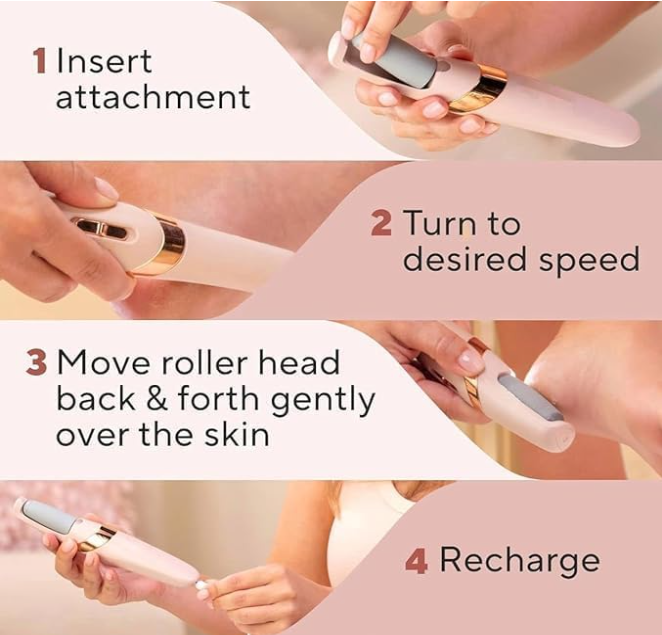 1 Insert attachment

2 Turn to desired speed

3 Move roller head back & forth gently over the skin

4 Recharge