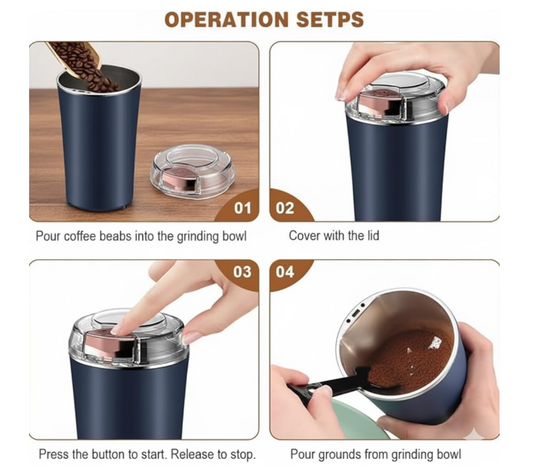 OPERATION SETPS

01

Pour coffee beabs into the grinding bowl

02

Cover with the lid

03

Press the button to start. Release to stop.

04

Pour grounds from grinding bowl