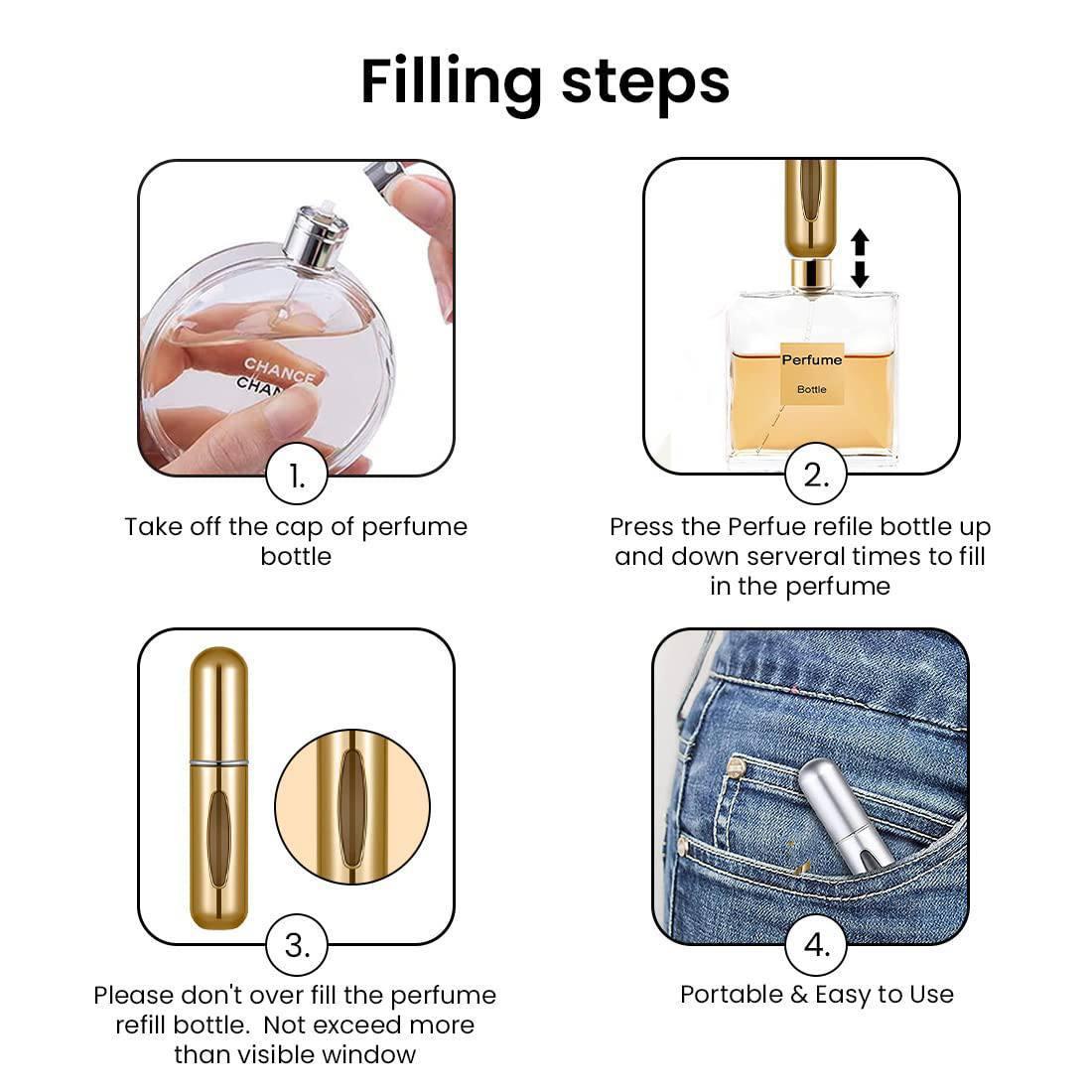 Filling steps

CHANCE
CHAN

1.

Take off the cap of perfume bottle

Perfume
Bottle

2.

Press the Perfue refile bottle up and down serveral times to fill in the perfume

3.

Please don't over fill the perfume refill bottle. Not exceed more than visible window

4.

Portable & Easy to Use