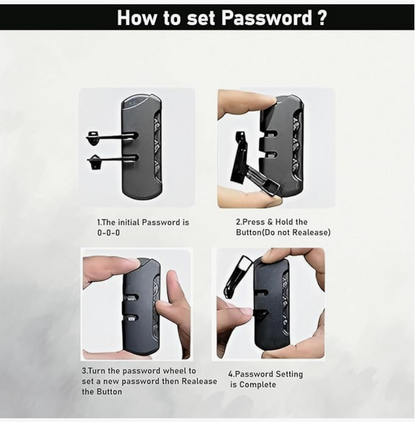 How to set Password ?

1.The initial Password is 0-0-0

2.Press & Hold the Button(Do not Realease)

3.Turn the password wheel to set a new password then Realease the Button

4.Password Setting is Complete