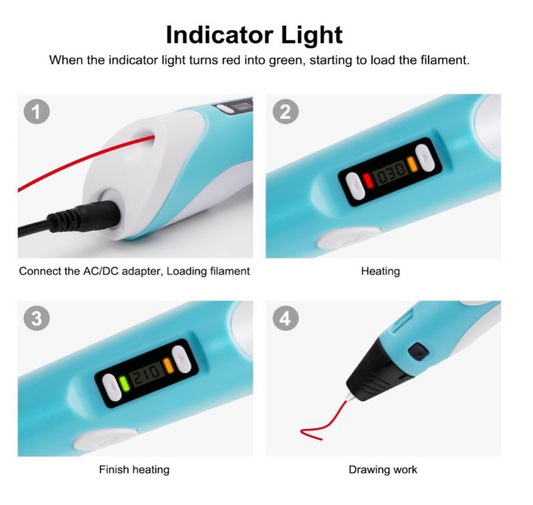 Indicator Light
When the indicator light turns red into green, starting to load the filament.

1
Connect the AC/DC adapter, Loading filament

2
030
Heating

3
210
Finish heating

4
Drawing work