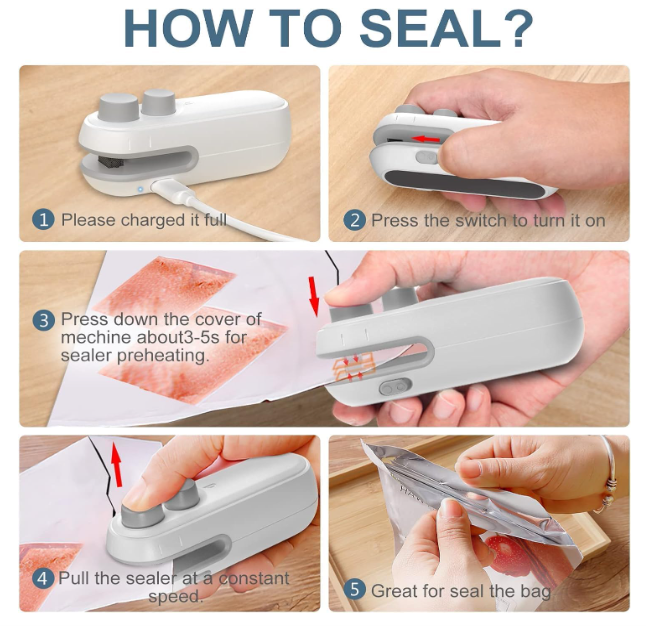 HOW TO SEAL?

1 Please charged it full

2 Press the switch to turn it on

3 Press down the cover of mechine about3-5s for sealer preheating.

4 Pull the sealer at a constant speed.

5 Great for seal the bag