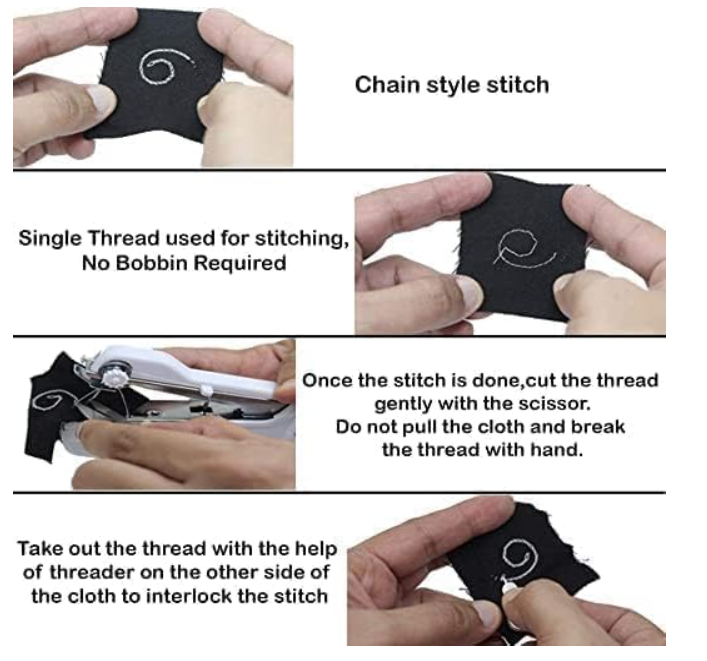 Chain style stitch

Single Thread used for stitching, No Bobbin Required

Once the stitch is done,cut the thread gently with the scissor. Do not pull the cloth and break the thread with hand.

Take out the thread with the help of threader on the other side of the cloth to interlock the stitch