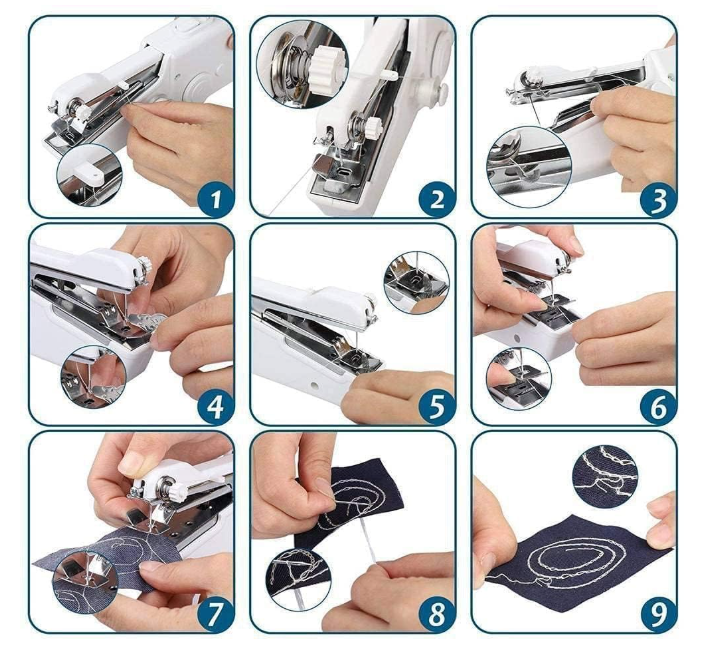 1

2

3

4

5

6

7

8

9