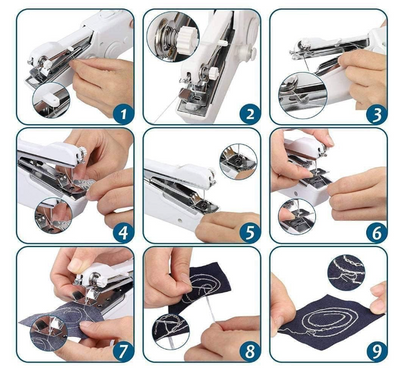 1
2
3
4
5
6
7
8
9