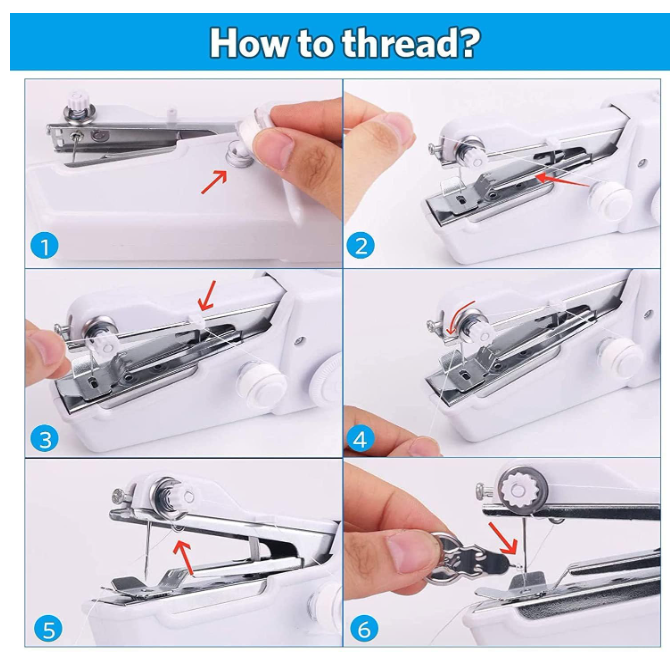 How to thread?

1

2

3

4

5

6