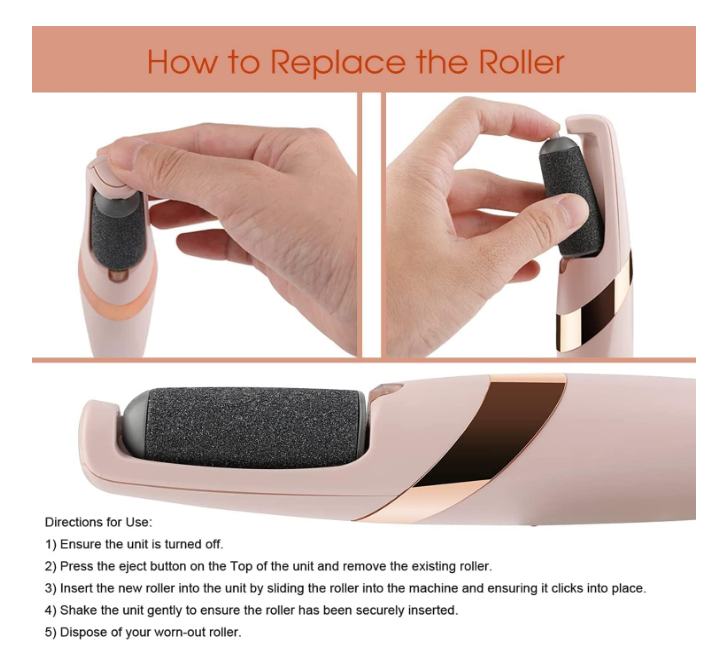 How to Replace the Roller

Directions for Use:
1) Ensure the unit is turned off.
2) Press the eject button on the Top of the unit and remove the existing roller.
3) Insert the new roller into the unit by sliding the roller into the machine and ensuring it clicks into place.
4) Shake the unit gently to ensure the roller has been securely inserted.
5) Dispose of your worn-out roller.