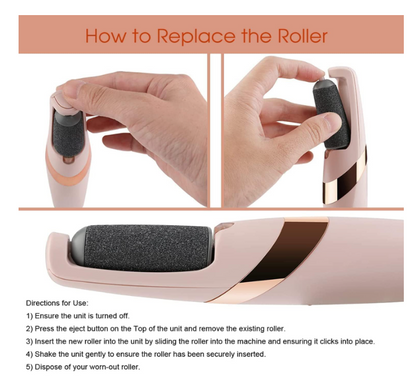 How to Replace the Roller

Directions for Use:

1) Ensure the unit is turned off.

2) Press the eject button on the Top of the unit and remove the existing roller.

3) Insert the new roller into the unit by sliding the roller into the machine and ensuring it clicks into place.

4) Shake the unit gently to ensure the roller has been securely inserted.

5) Dispose of your worn-out roller.